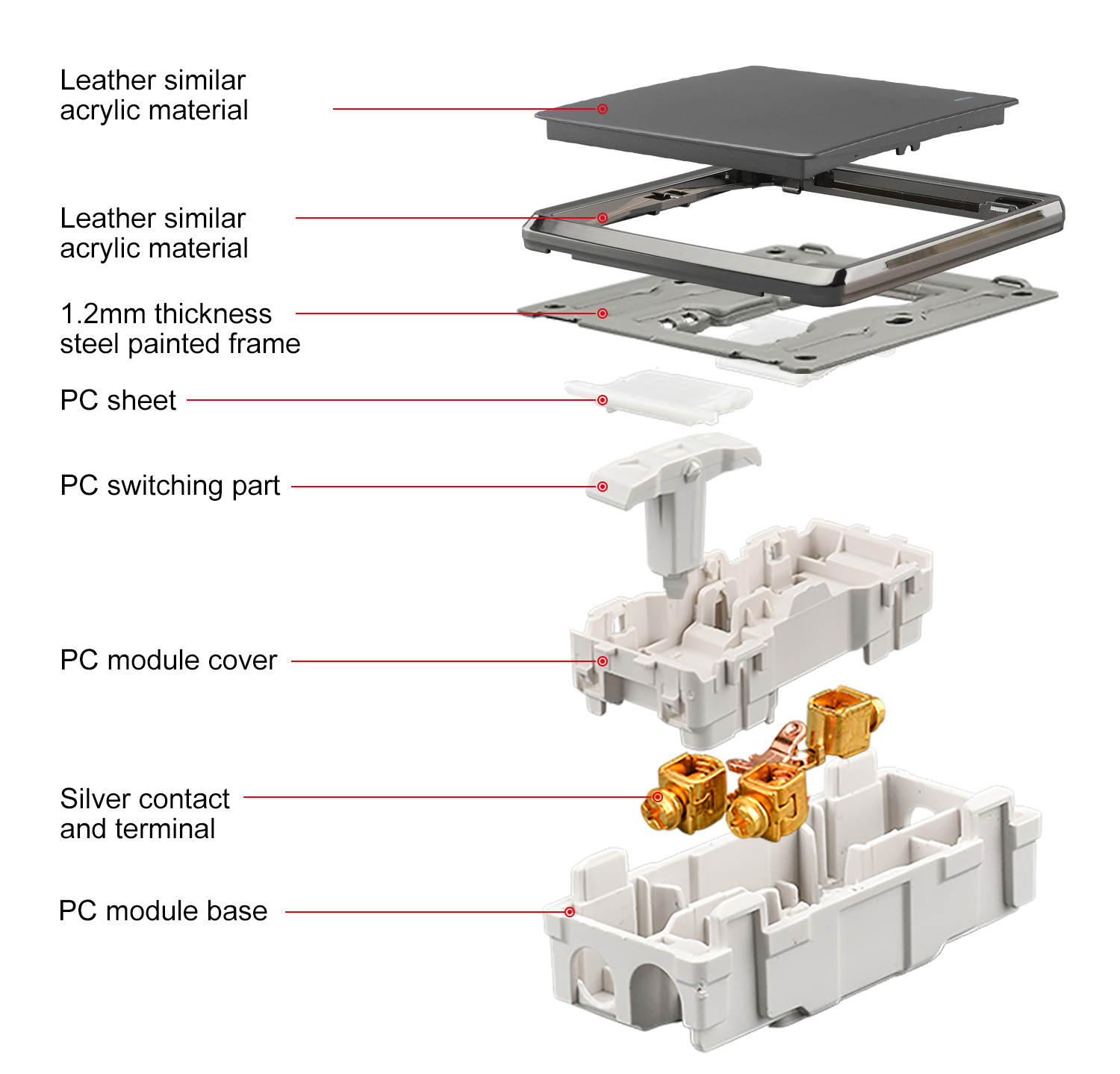 Leather similar
acrylic material

Leather similar
acrylic material

1.2mm thickness
steel painted frame

PC sheet

PC switching part

PC module cover

Silver contact
and terminal

PC module base