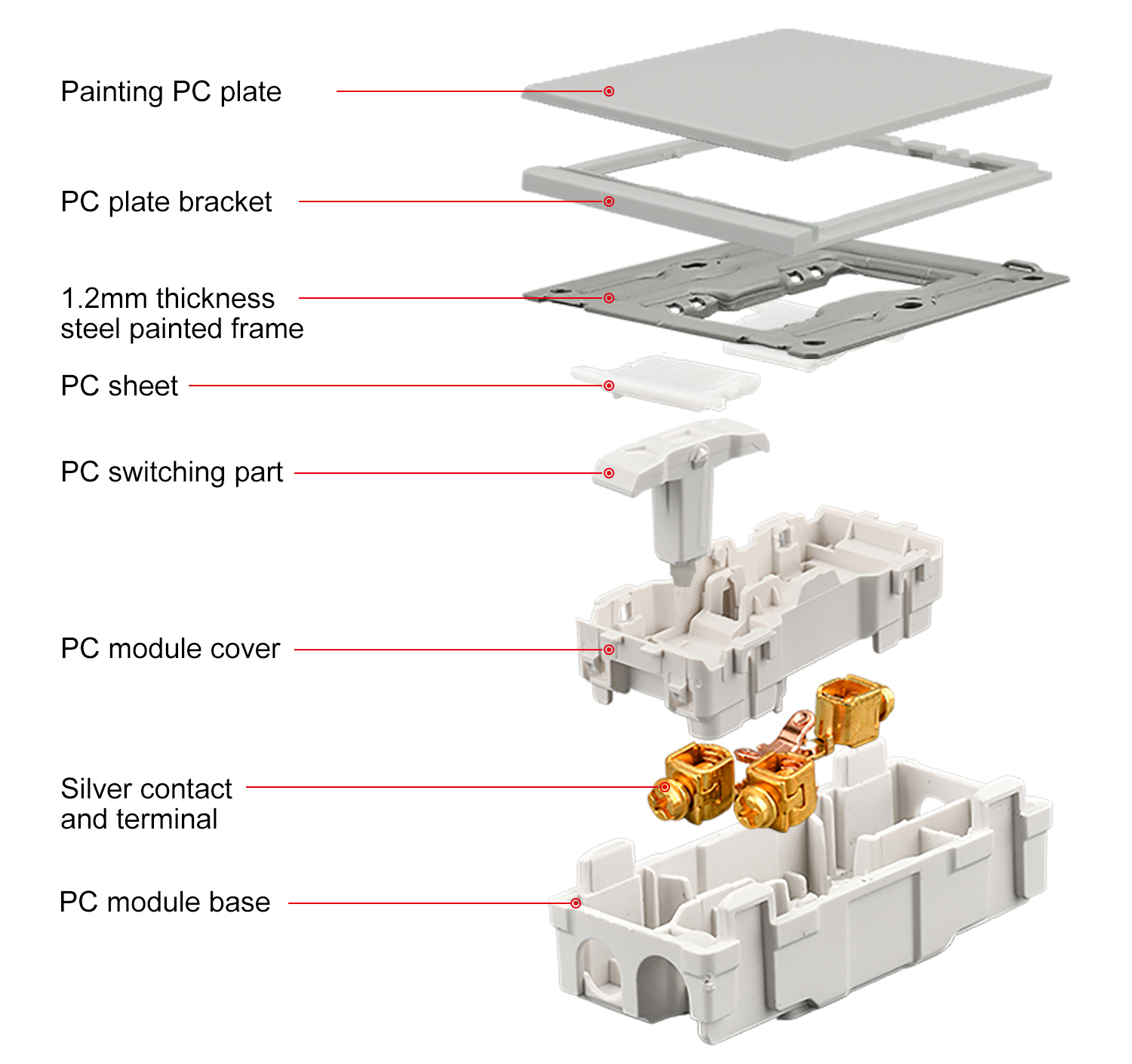 Painting PC plate

PC plate bracket

1.2mm thickness steel painted frame

PC sheet

PC switching part

PC module cover

Silver contact and terminal

PC module base