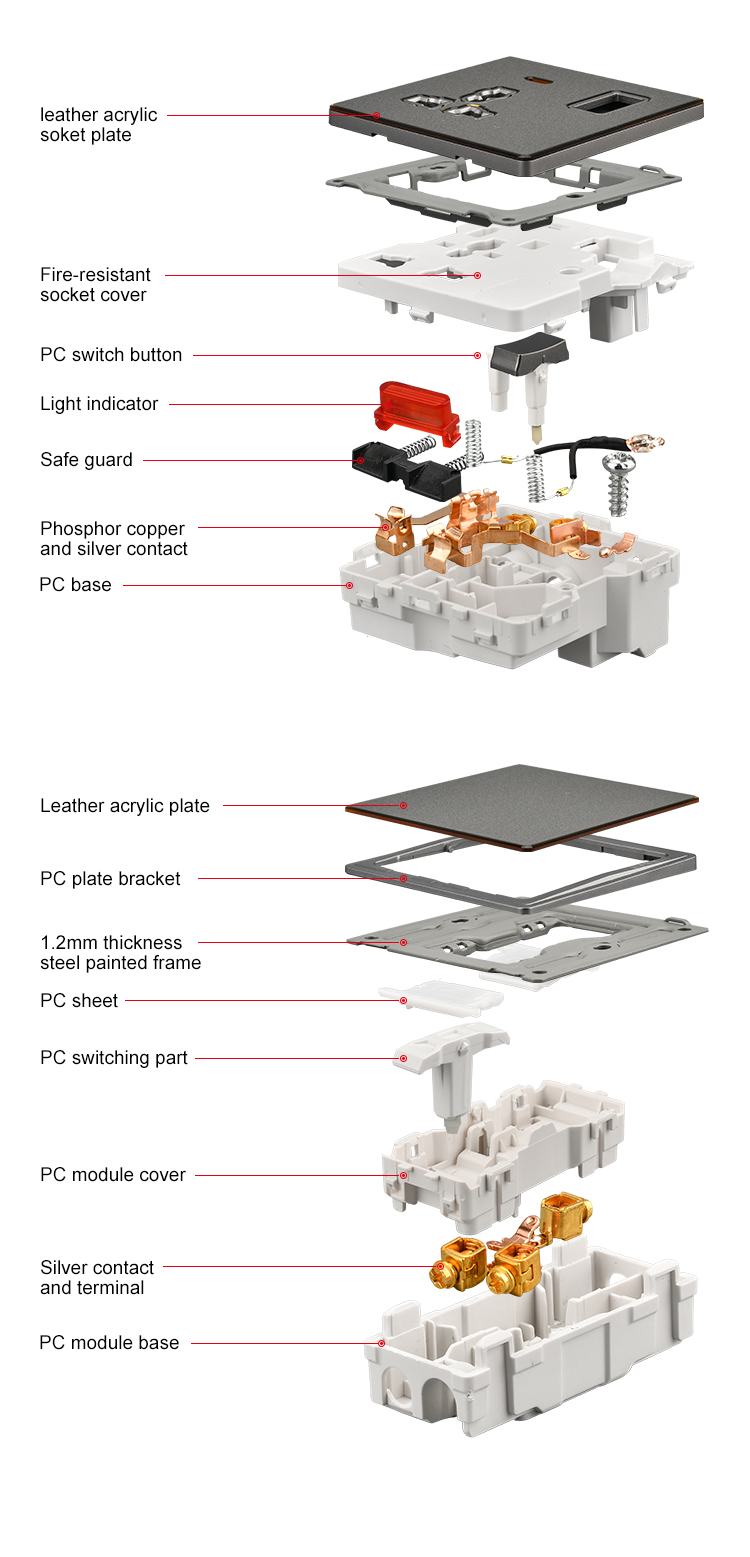 leather acrylic soket plate

Fire-resistant socket cover

PC switch button

Light indicator

Safe guard

Phosphor copper and silver contact

PC base

Leather acrylic plate

PC plate bracket

1.2mm thickness steel painted frame

PC sheet

PC switching part

PC module cover

Silver contact and terminal

PC module base